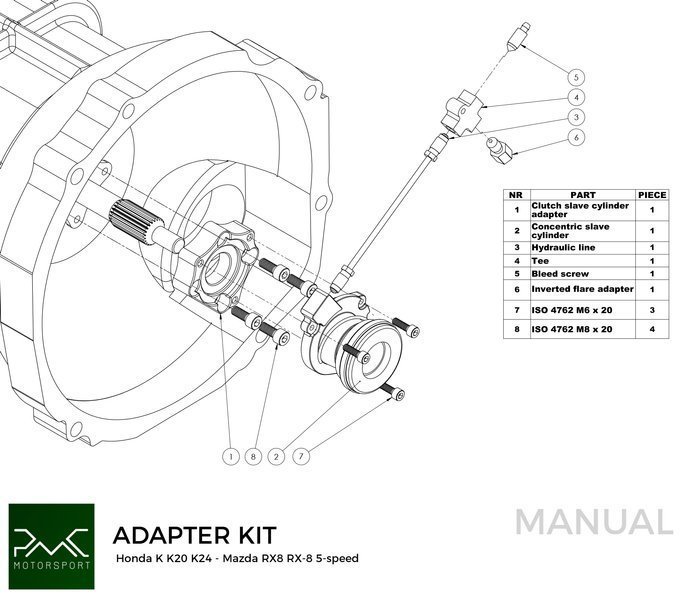 5
4
3
6

| NR | PART | PIECE |
|---|---|---|
| 1 | Clutch slave cylinder adapter | 1 |
| 2 | Concentric slave cylinder | 1 |
| 3 | Hydraulic line | 1 |
| 4 | Tee | 1 |
| 5 | Bleed screw | 1 |
| 6 | Inverted flare adapter | 1 |
| 7 | ISO 4762 M6 x 20 | 3 |
| 8 | ISO 4762 M8 x 20 | 4 |

1 8 2 7

PMC
MOTORSPORT

ADAPTER KIT
Honda K K20 K24 - Mazda RX8 RX-8 5-speed

MANUAL